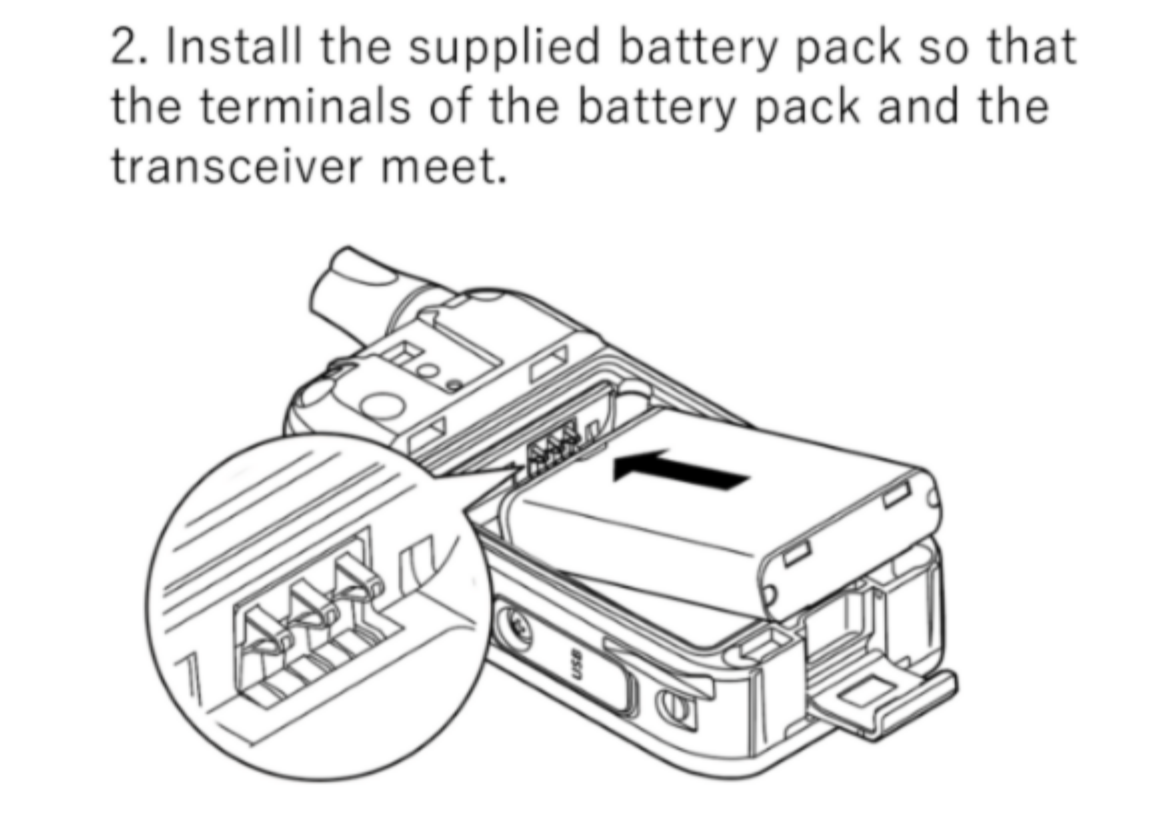 2. Install the supplied battery pack so that the terminals of the battery pack and the transceiver meet.

USB